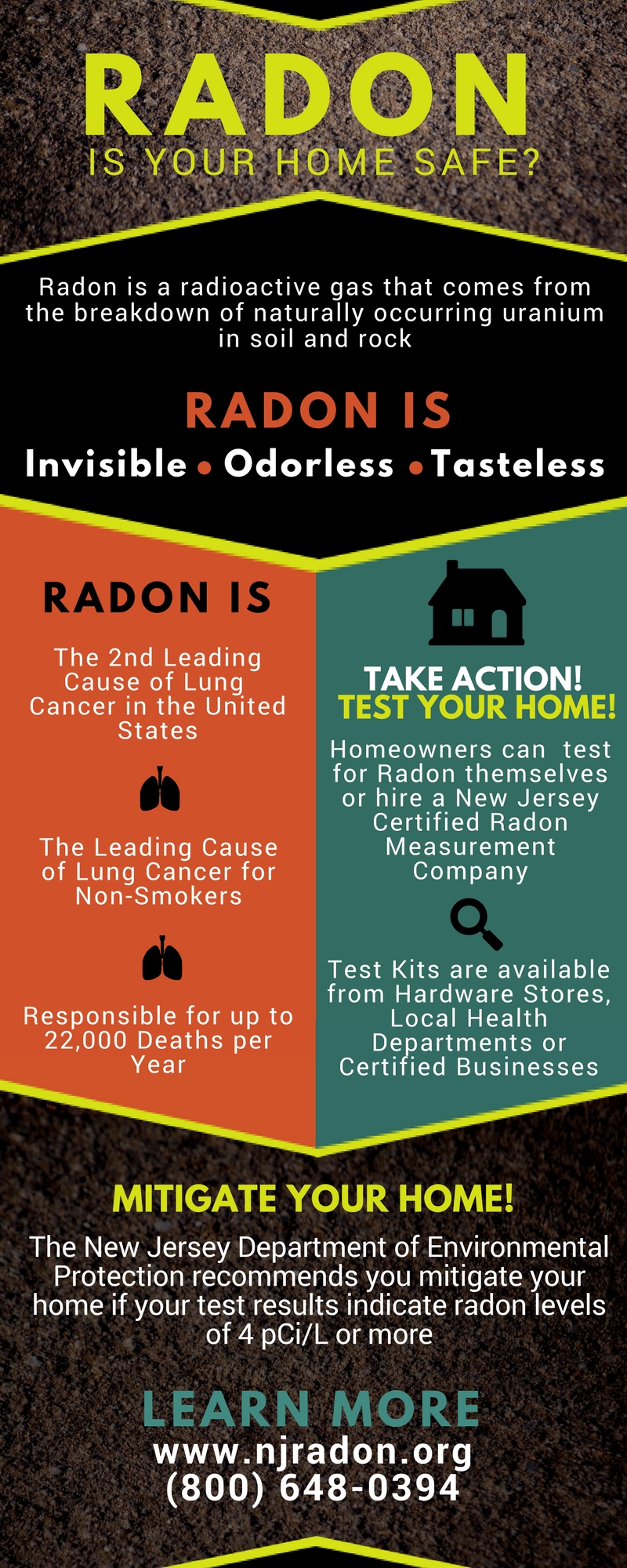 RADON
IS YOUR HOME SAFE?

Radon is a radioactive gas that comes from the breakdown of naturally occurring uranium in soil and rock

RADON IS
Invisible • Odorless • Tasteless

RADON IS

The 2nd Leading Cause of Lung Cancer in the United States

The Leading Cause of Lung Cancer for Non-Smokers

Responsible for up to 22,000 Deaths per Year

TAKE ACTION!
TEST YOUR HOME!

Homeowners can test for Radon themselves or hire a New Jersey Certified Radon Measurement Company

Test Kits are available from Hardware Stores, Local Health Departments or Certified Businesses

MITIGATE YOUR HOME!
The New Jersey Department of Environmental Protection recommends you mitigate your home if your test results indicate radon levels of 4 pCi/L or more

LEARN MORE
www.njradon.org
(800) 648-0394